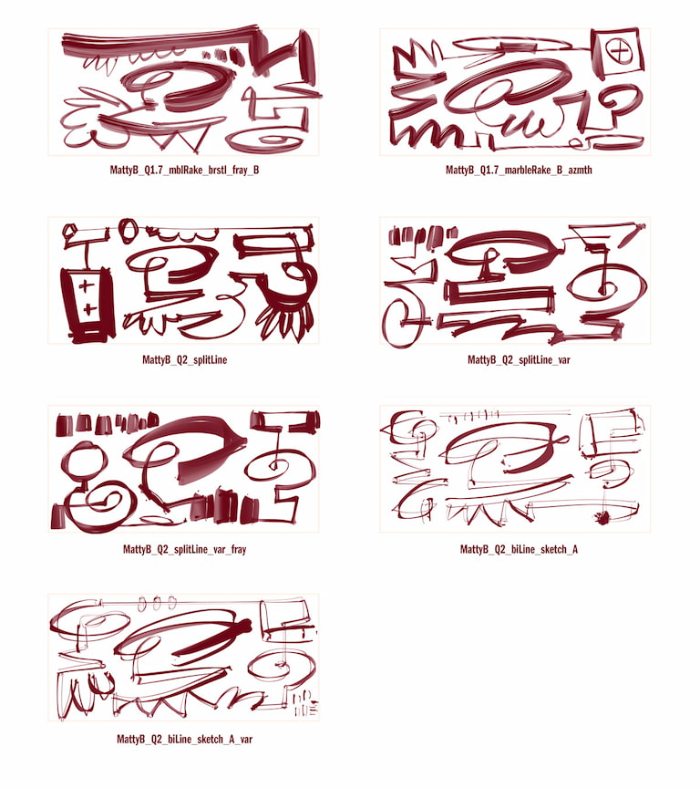 MattyB_Q1.7_mblRake_brstl_fray_B

MattyB_Q1.7_marbleRake_B_azmth

MattyB_Q2_splitLine

MattyB_Q2_splitLine_var

MattyB_Q2_splitLine_var_fray

MattyB_Q2_biLine_sketch_A

MattyB_Q2_biLine_sketch_A_var