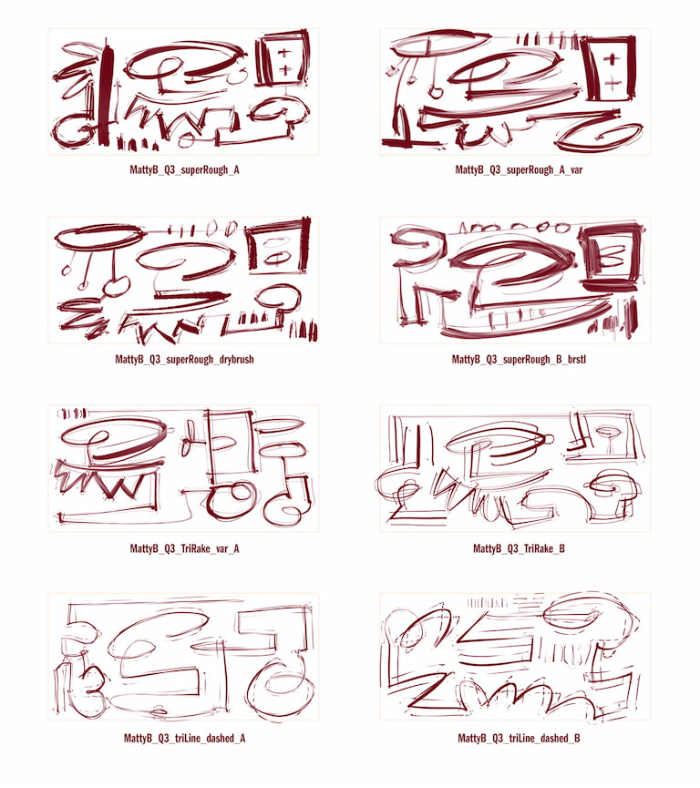 MattyB_Q3_superRough_A

MattyB_Q3_superRough_A_var

MattyB_Q3_superRough_drybrush

MattyB_Q3_superRough_B_brstl

MattyB_Q3_TriRake_var_A

MattyB_Q3_TriRake_B

MattyB_Q3_triLine_dashed_A

MattyB_Q3_triLine_dashed_B