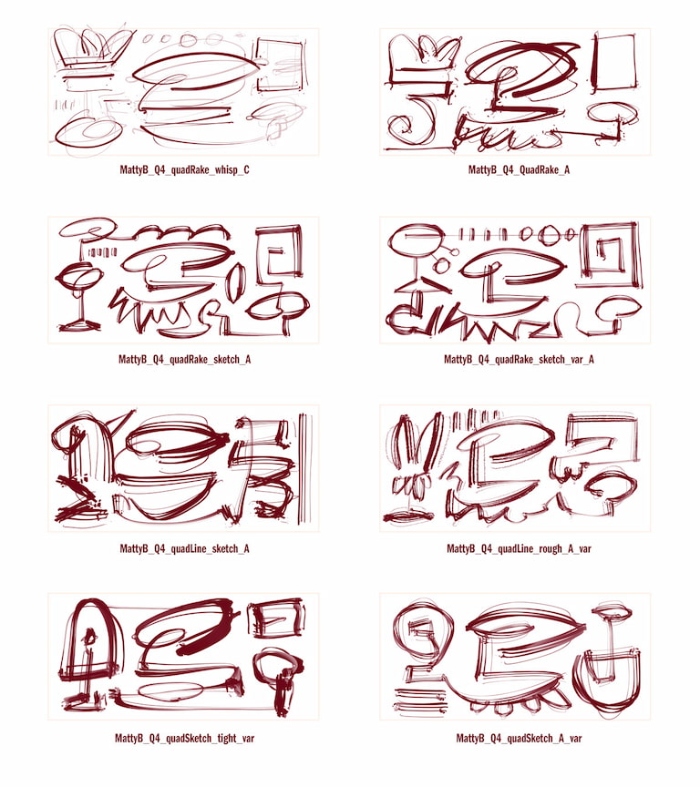 MattyB_Q4_quadRake_whisp_C

MattyB_Q4_QuadRake_A

MattyB_Q4_quadRake_sketch_A

MattyB_Q4_quadRake_sketch_var_A

MattyB_Q4_quadLine_sketch_A

MattyB_Q4_quadLine_rough_A_var

MattyB_Q4_quadSketch_tight_var

MattyB_Q4_quadSketch_A_var