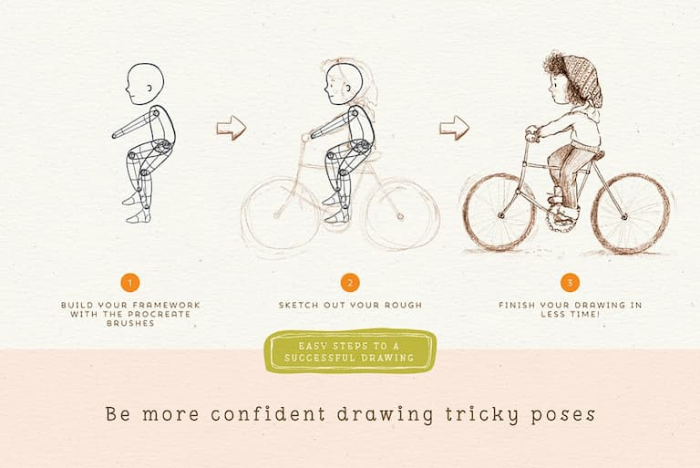 1

BUILD YOUR FRAMEWORK WITH THE PROCREATE BRUSHES

2

SKETCH OUT YOUR ROUGH

3

FINISH YOUR DRAWING IN LESS TIME!

EASY STEPS TO A SUCCESSFUL DRAWING

Be more confident drawing tricky poses