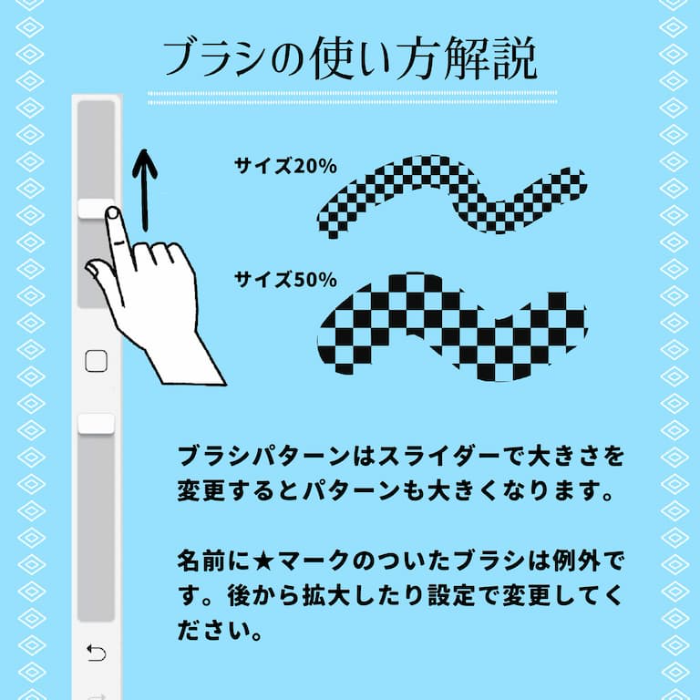 ブラシの使い方解説

サイズ20%

サイズ50%

ブラシパターンはスライダーで大きさを変更するとパターンも大きくなります。

名前に★マークのついたブラシは例外です。後から拡大したり設定で変更してください。